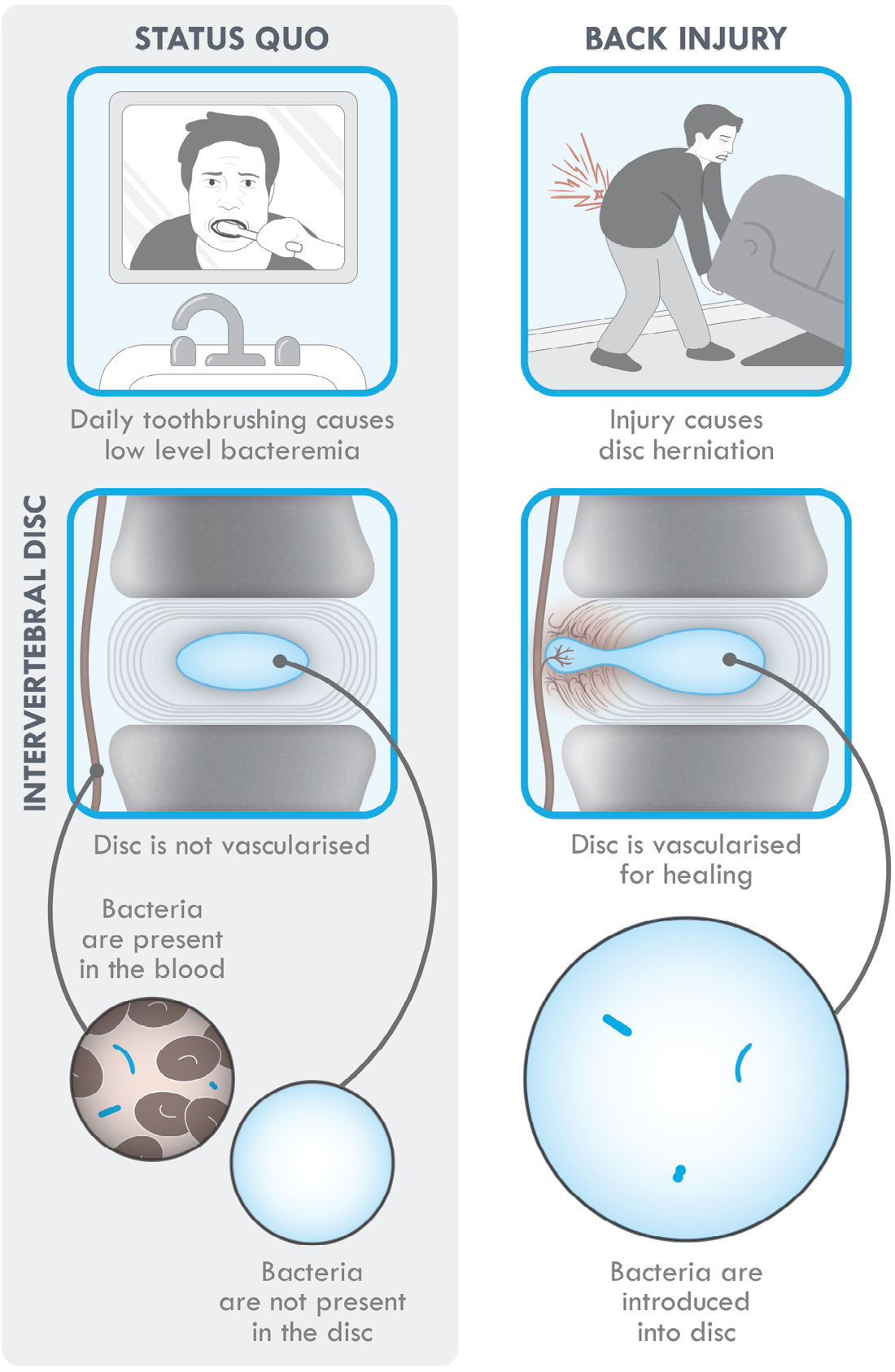 STATUS QUO

Daily toothbrushing causes low level bacteremia

INTERVERTEBRAL DISC

Disc is not vascularised

Bacteria are present in the blood

Bacteria are not present in the disc

BACK INJURY

Injury causes disc herniation

Disc is vascularised for healing

Bacteria are introduced into disc